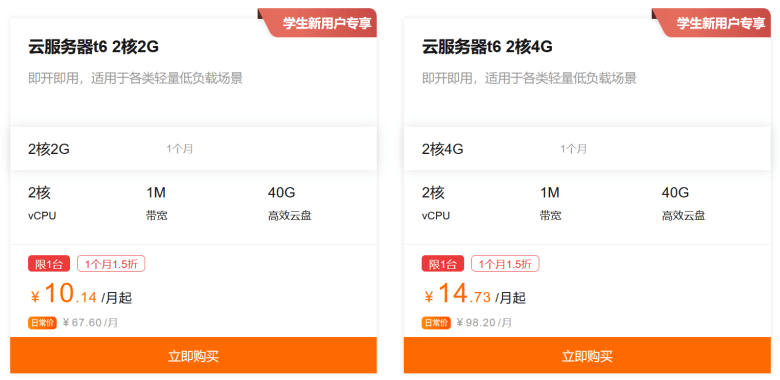 学生新用户专享

云服务器t6 2核2G

即开即用，适用于各类轻量低负载场景

2核2G　1个月

2核
vCPU

1M
带宽

40G
高效云盘

限1台　1个月1.5折

¥ 10.14 /月起

日常价 ¥ 67.60 /月

立即购买

学生新用户专享

云服务器t6 2核4G

即开即用，适用于各类轻量低负载场景

2核4G　1个月

2核
vCPU

1M
带宽

40G
高效云盘

限1台　1个月1.5折

¥ 14.73 /月起

日常价 ¥ 98.20 /月

立即购买