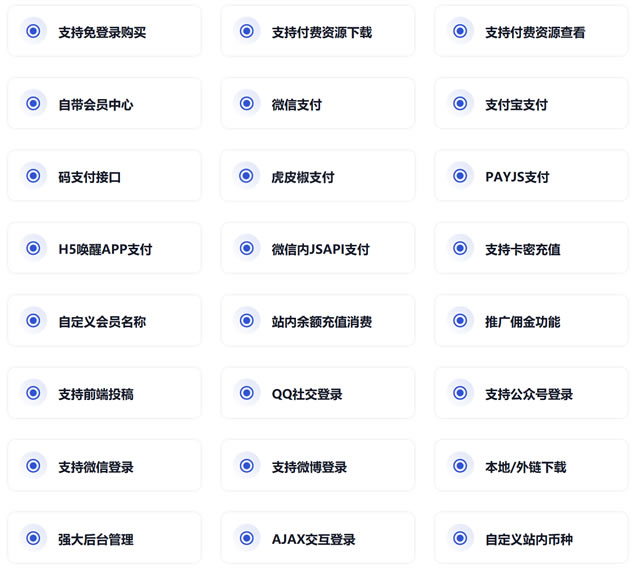 支持免登录购买

支持付费资源下载

支持付费资源查看

自带会员中心

微信支付

支付宝支付

码支付接口

虎皮椒支付

PAYJS支付

H5唤醒APP支付

微信内JSAPI支付

支持卡密充值

自定义会员名称

站内余额充值消费

推广佣金功能

支持前端投稿

QQ社交登录

支持公众号登录

支持微信登录

支持微博登录

本地/外链下载

强大后台管理

AJAX交互登录

自定义站内币种